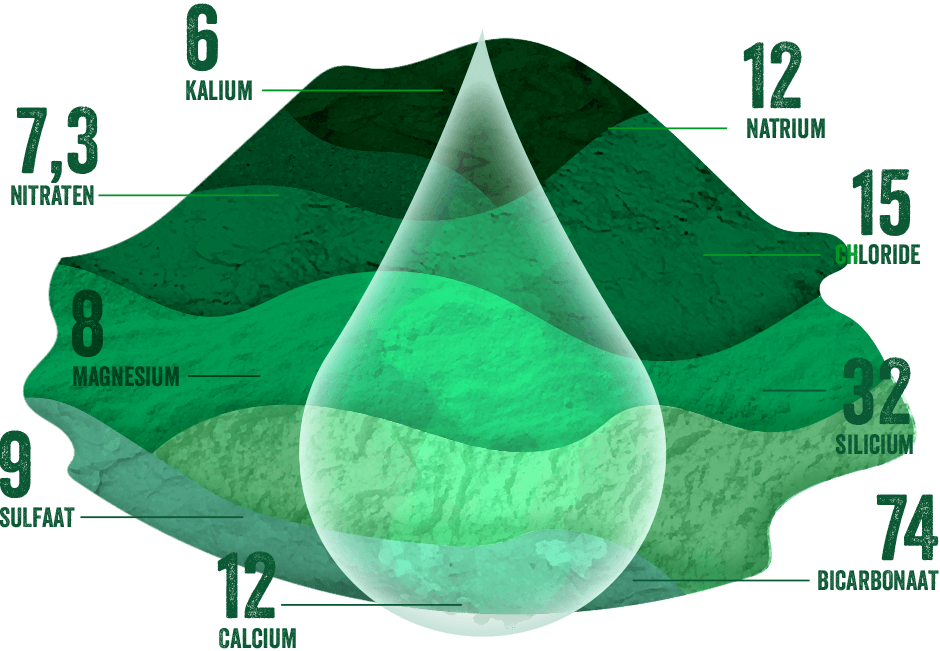 6
KALIUM

12
NATRIUM

7,3
NITRATEN

15
CHLORIDE

8
MAGNESIUM

32
SILICIUM

9
SULFAAT

74
BICARBONAAT

12
CALCIUM