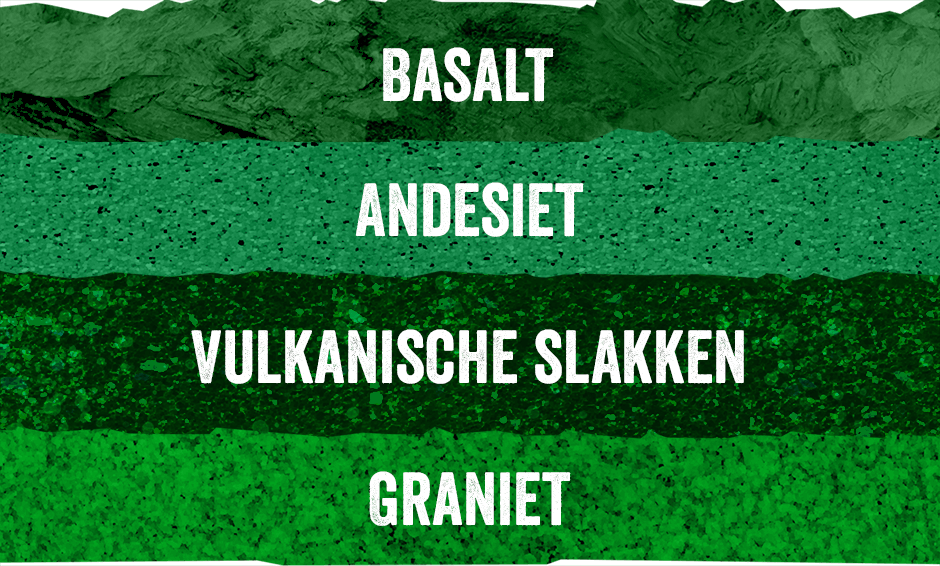 BASALT

ANDESIET

VULKANISCHE SLAKKEN

GRANIET